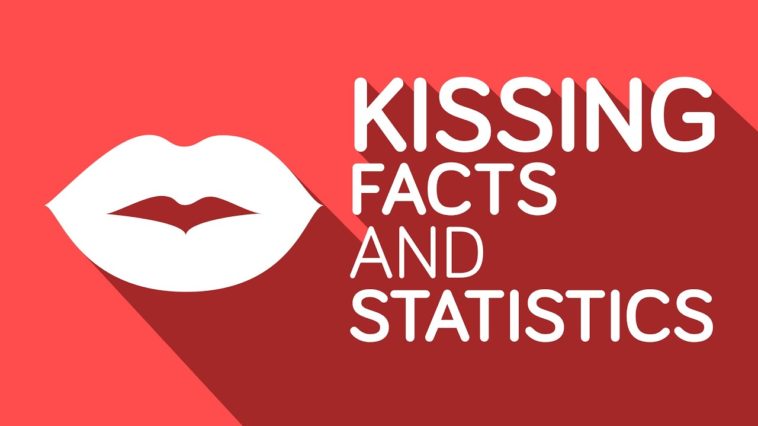 KISSING
FACTS
AND
STATISTICS