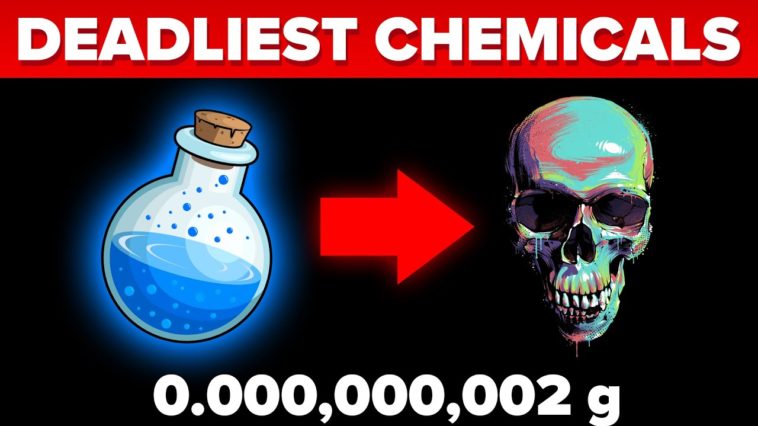 DEADLIEST CHEMICALS

0.000,000,002 g