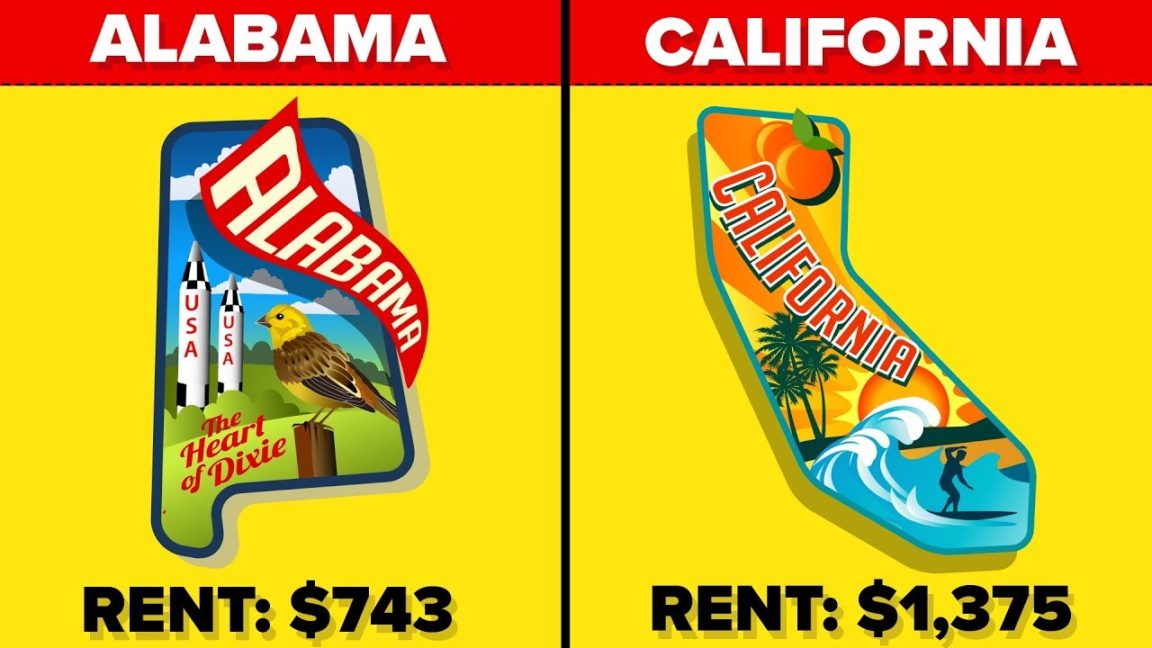 ALABAMA

ALABAMA

USA

USA

The Heart of Dixie

RENT: $743

CALIFORNIA

CALIFORNIA

RENT: $1,375