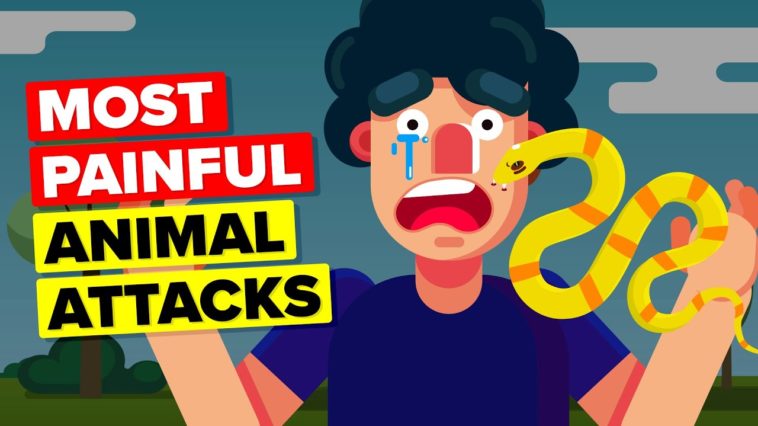 MOST
PAINFUL
ANIMAL
ATTACKS