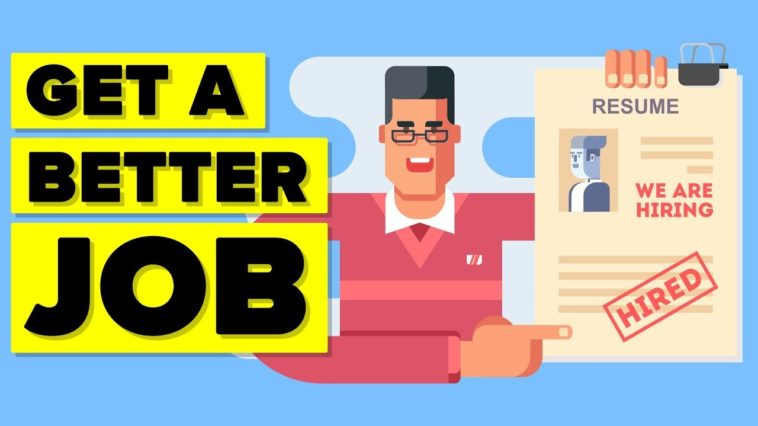 GET A
BETTER
JOB

RESUME

WE ARE
HIRING

HIRED