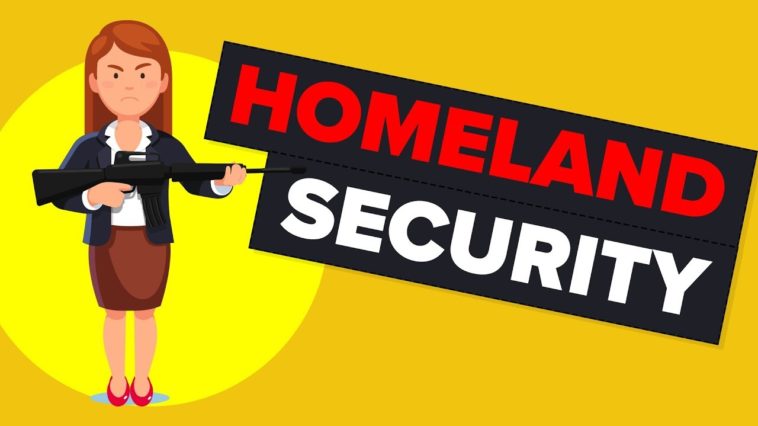 HOMELAND
SECURITY