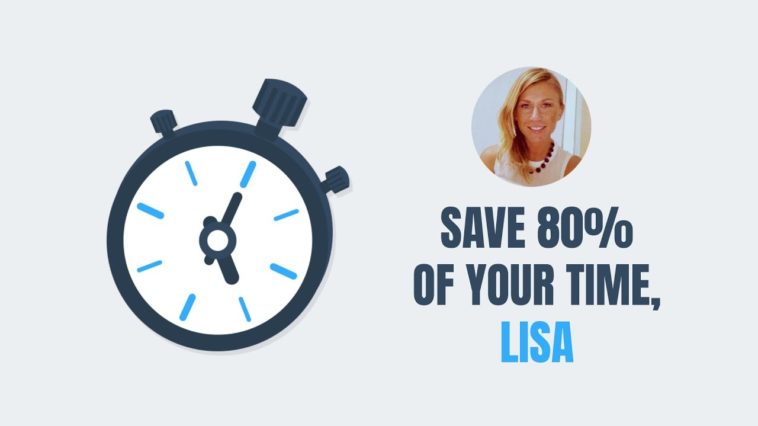 SAVE 80%
OF YOUR TIME,
LISA