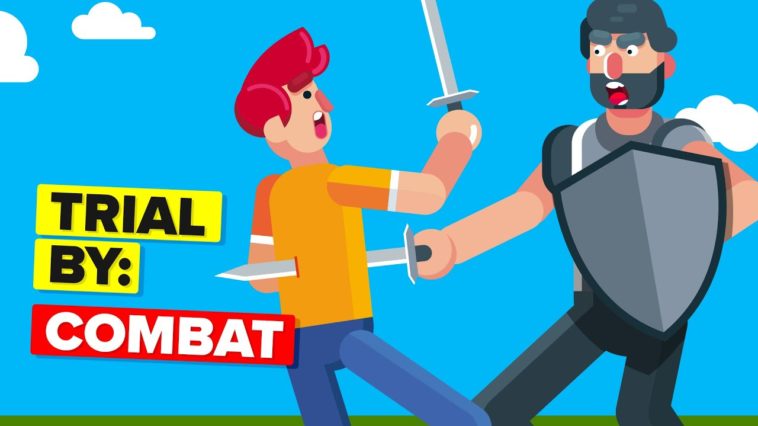 TRIAL BY:
COMBAT