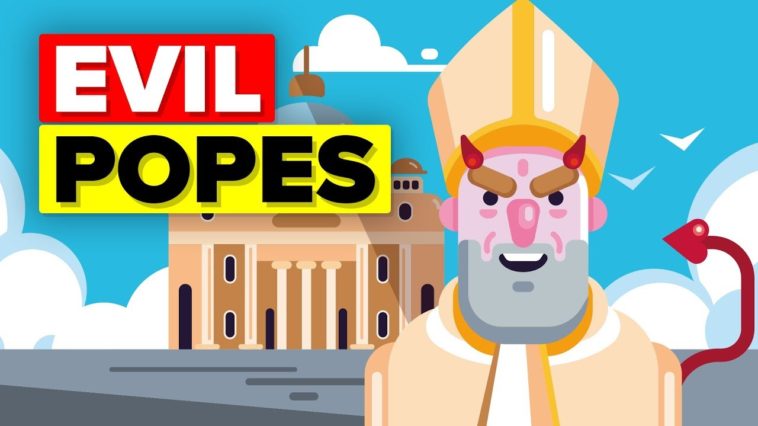 EVIL
POPES