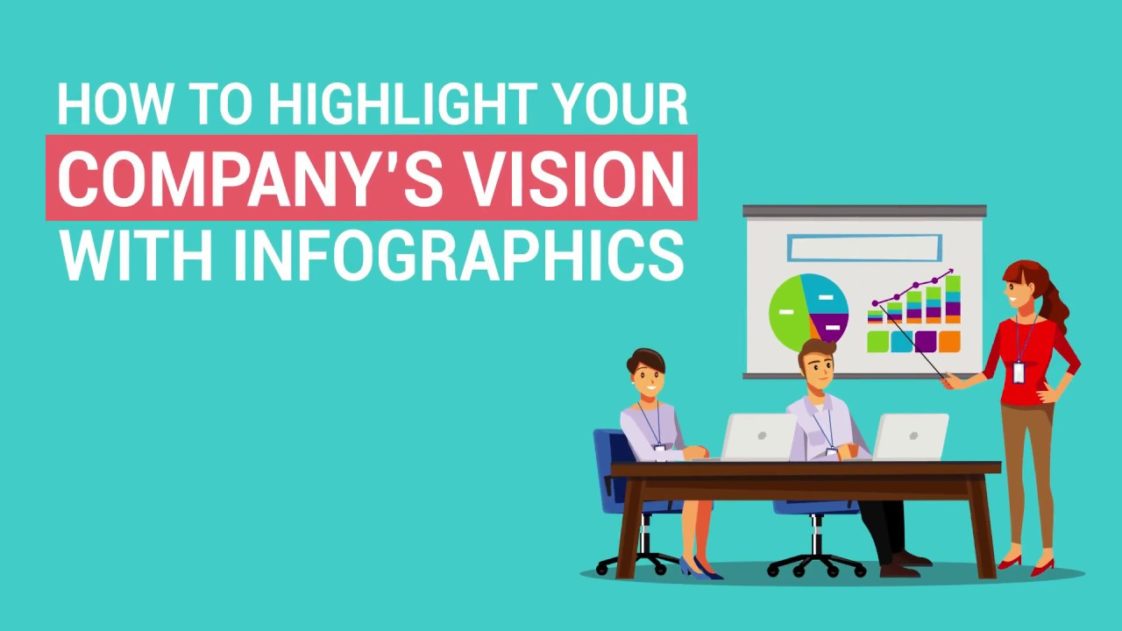 HOW TO HIGHLIGHT YOUR
COMPANY'S VISION
WITH INFOGRAPHICS