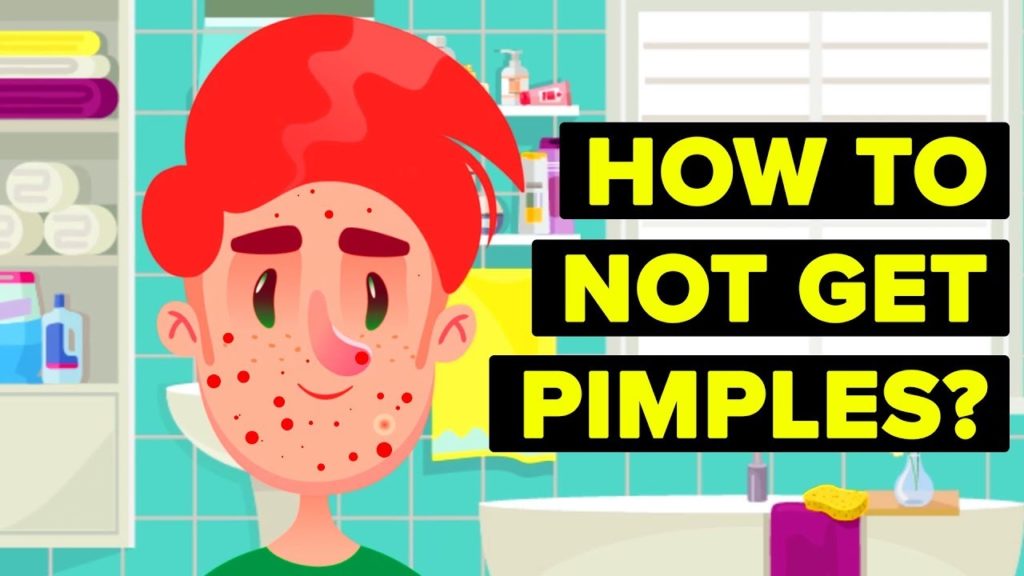 HOW TO NOT GET PIMPLES?