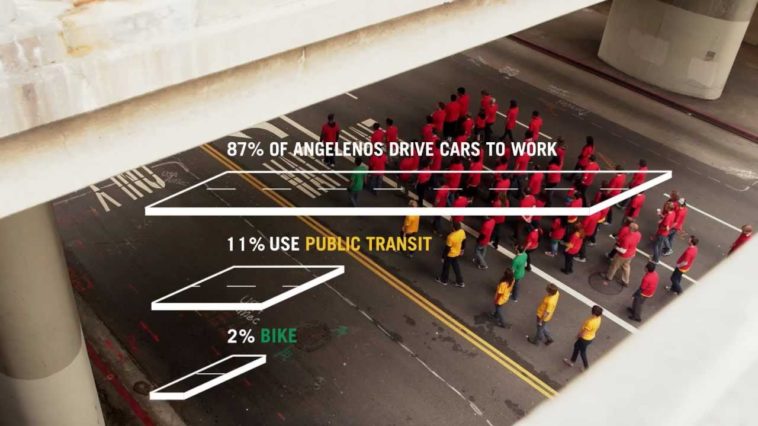 87% OF ANGELENOS DRIVE CARS TO WORK

11% USE PUBLIC TRANSIT

2% BIKE