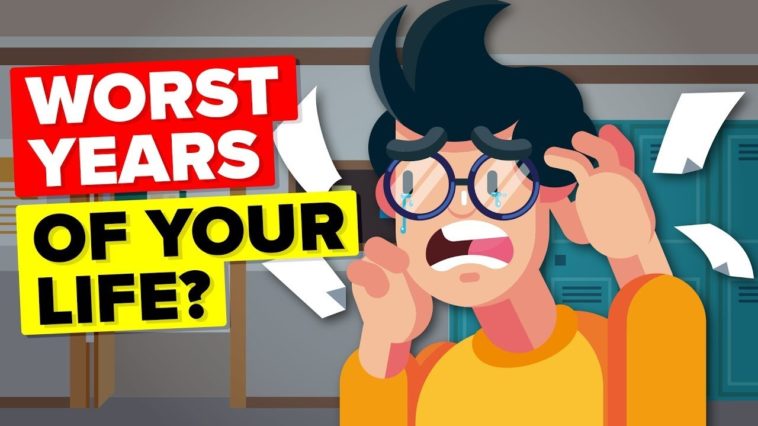 WORST YEARS

OF YOUR LIFE?