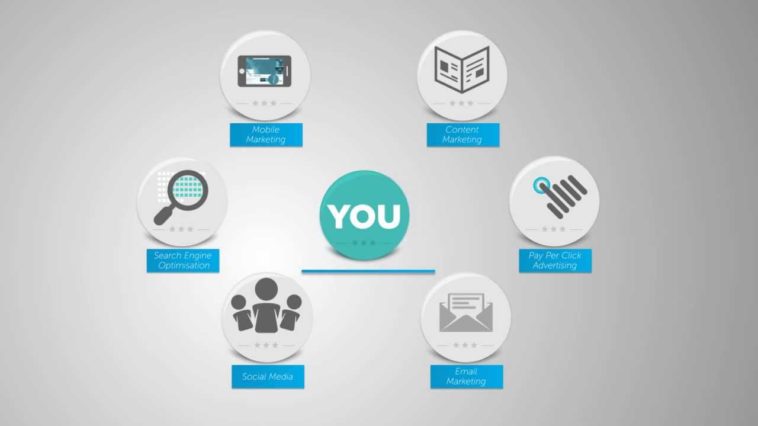 Mobile Marketing

Content Marketing

Search Engine Optimisation

YOU

Pay Per Click Advertising

Social Media

Email Marketing