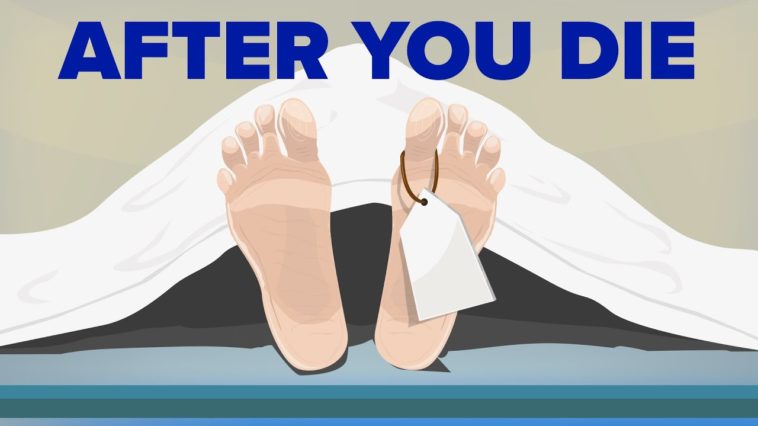 AFTER YOU DIE