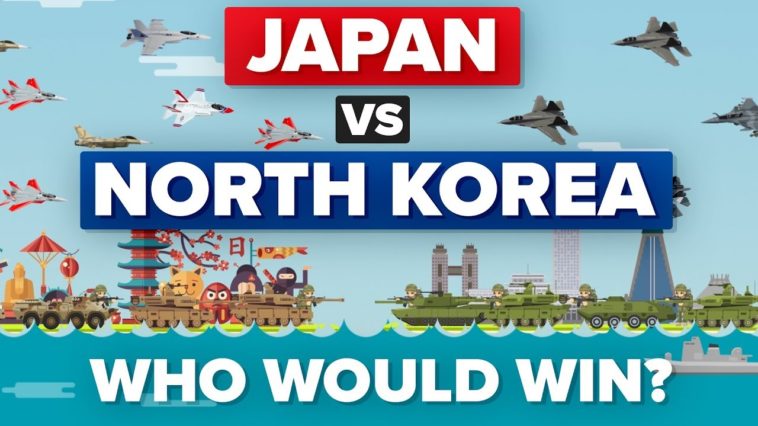 JAPAN
VS
NORTH KOREA
日
WHO WOULD WIN?