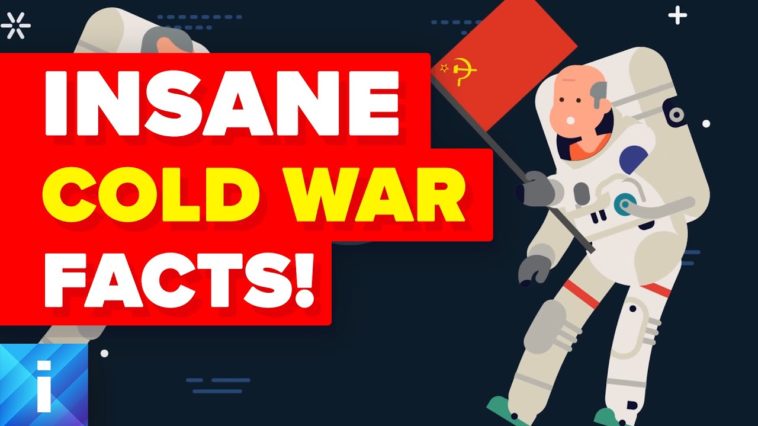 INSANE
COLD WAR
FACTS!

i