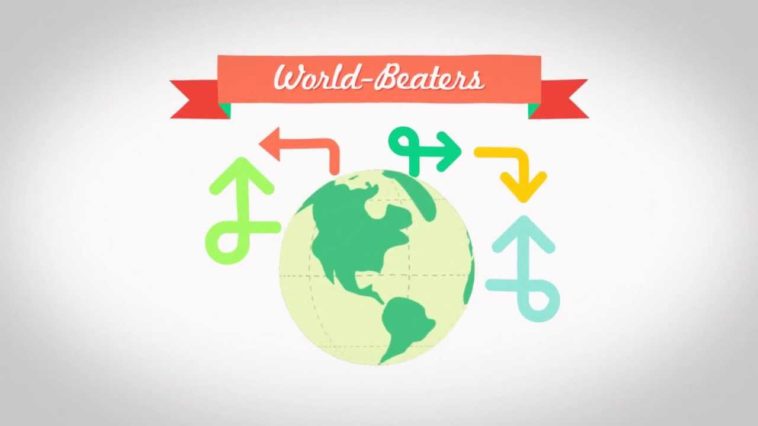 World-Beaters