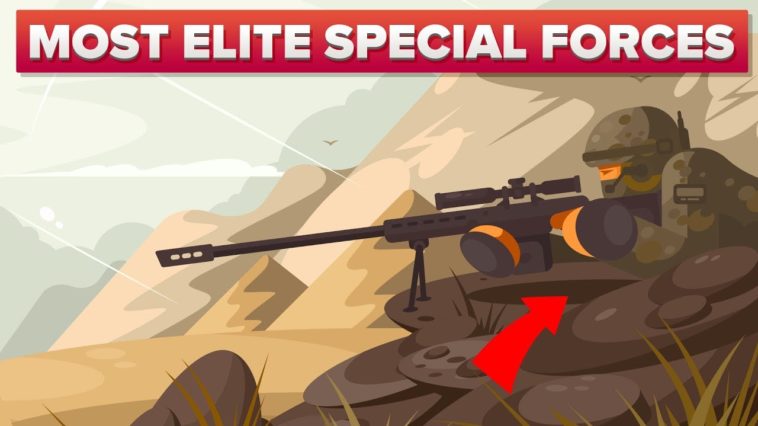 MOST ELITE SPECIAL FORCES