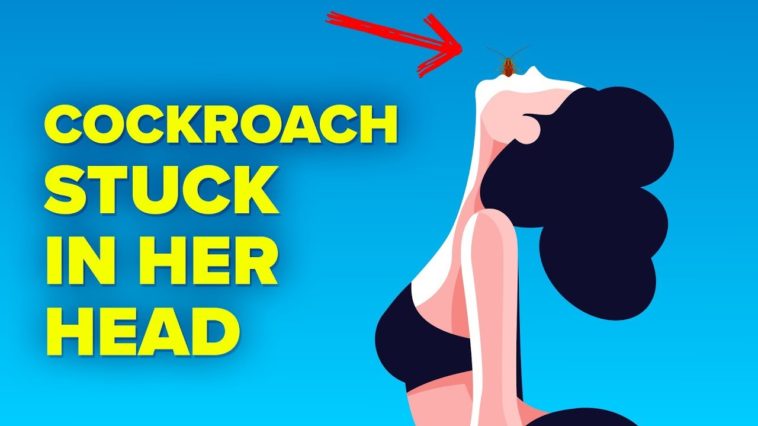 COCKROACH STUCK IN HER HEAD