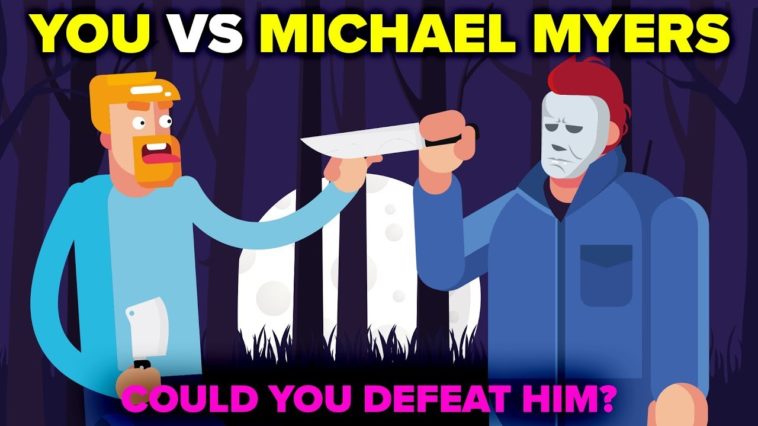 YOU VS MICHAEL MYERS

COULD YOU DEFEAT HIM?