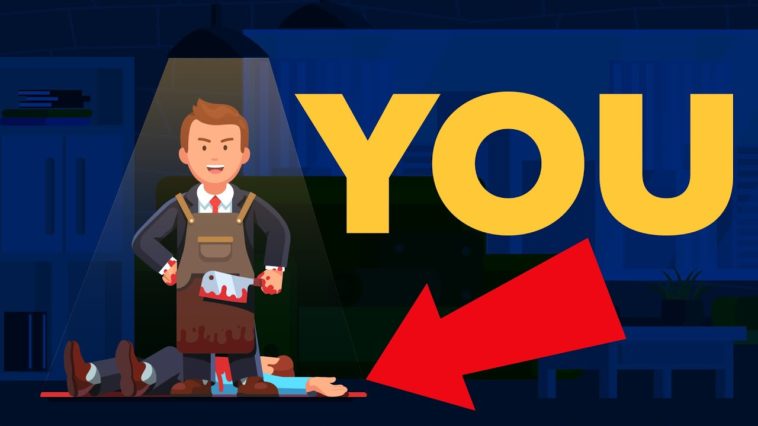 YOU