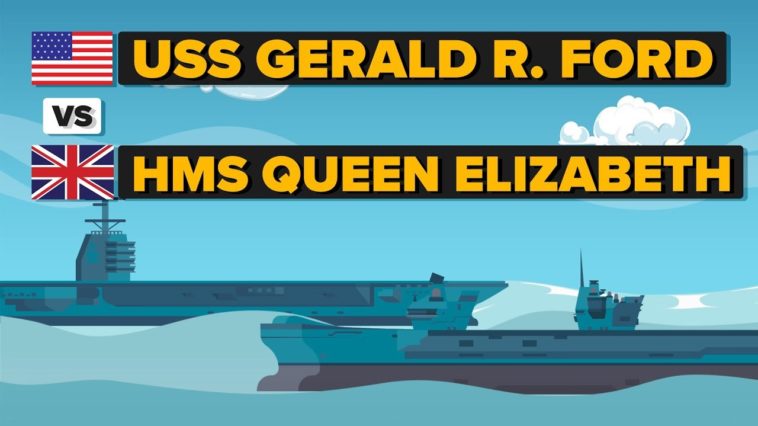 USS GERALD R. FORD
VS
HMS QUEEN ELIZABETH