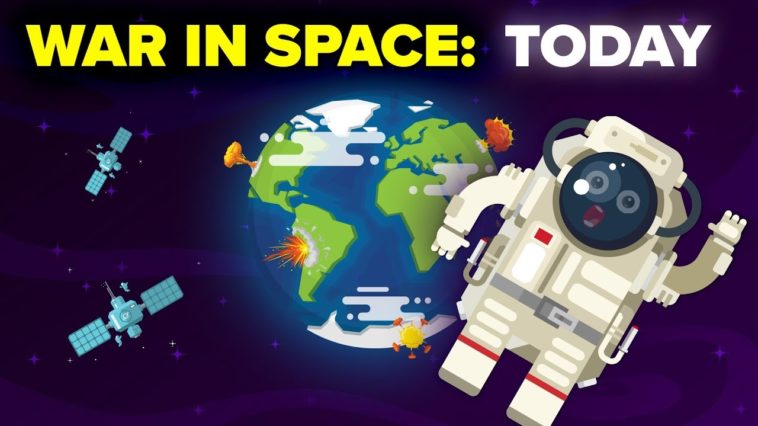 WAR IN SPACE: TODAY