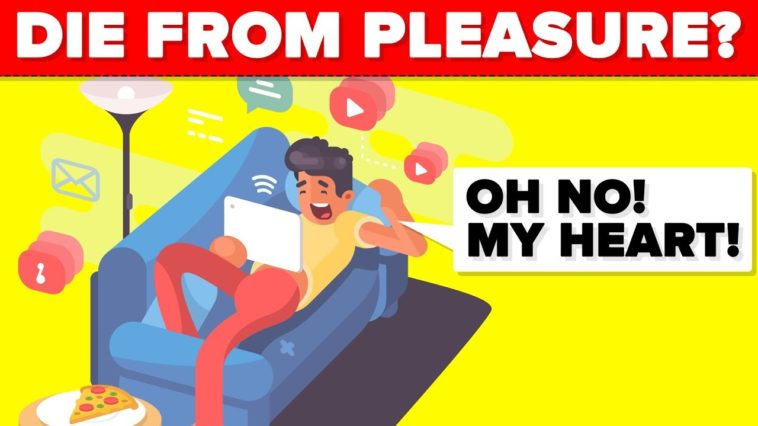 DIE FROM PLEASURE?

OH NO!
MY HEART!