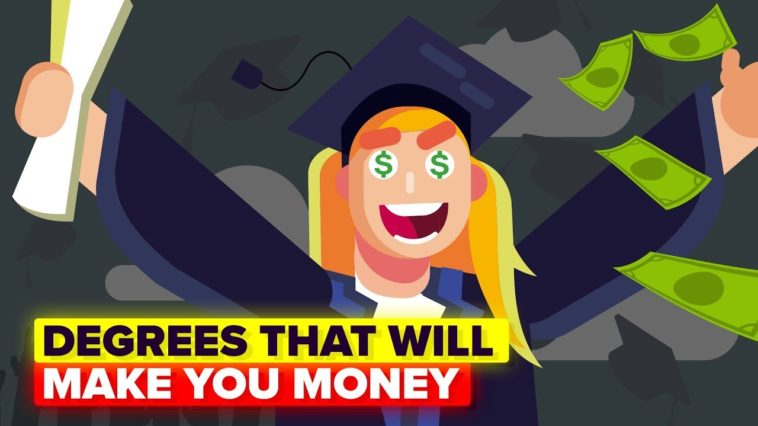 $ $

DEGREES THAT WILL
MAKE YOU MONEY