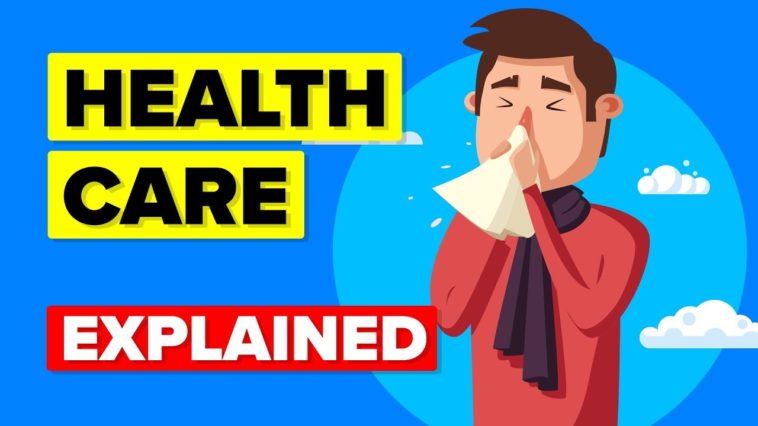 HEALTH
CARE

EXPLAINED