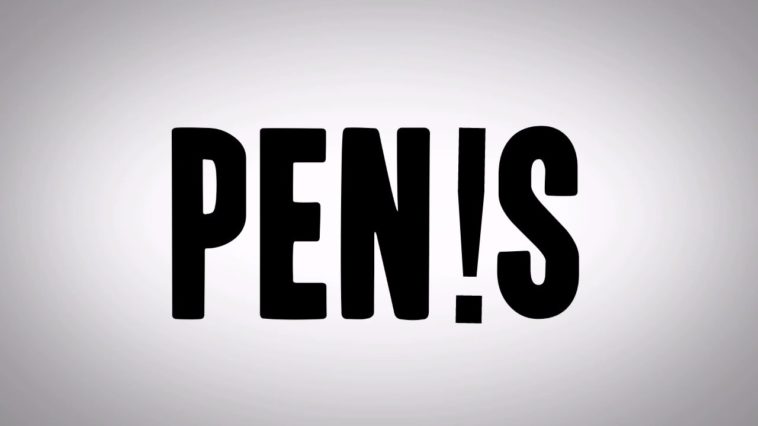 PEN!S