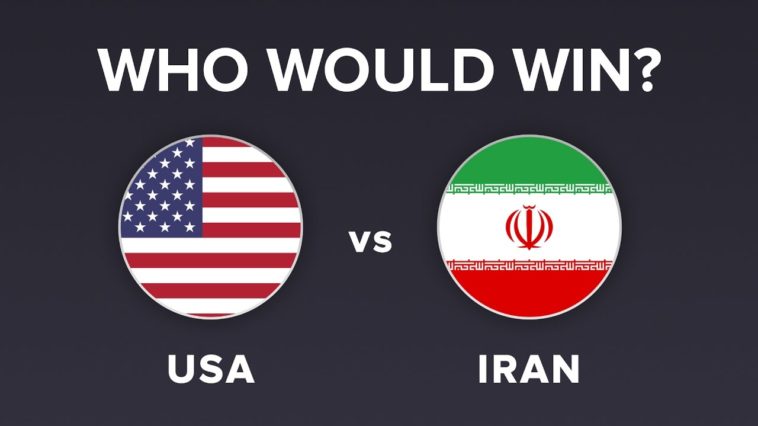 WHO WOULD WIN?

USA

vs

IRAN