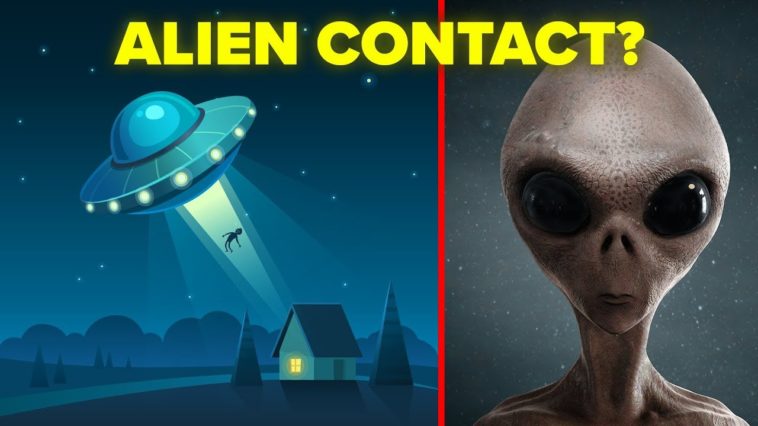 ALIEN CONTACT?