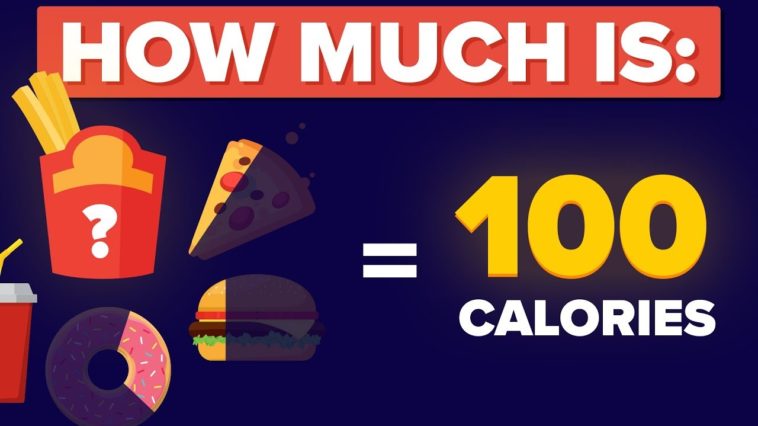 HOW MUCH IS:

?

= 100 CALORIES