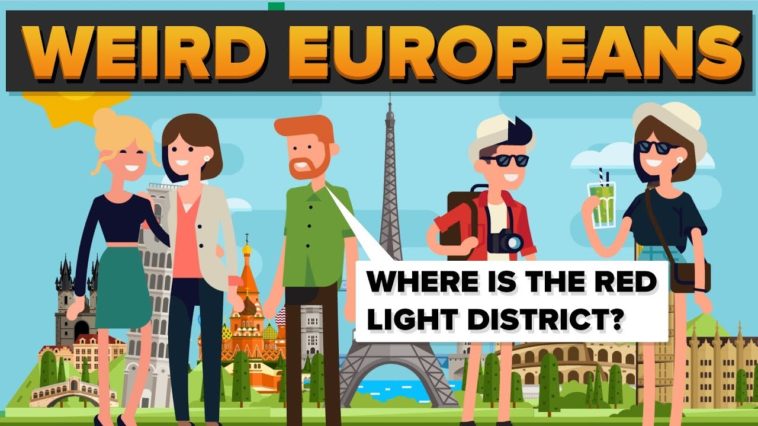 WEIRD EUROPEANS

WHERE IS THE RED LIGHT DISTRICT?