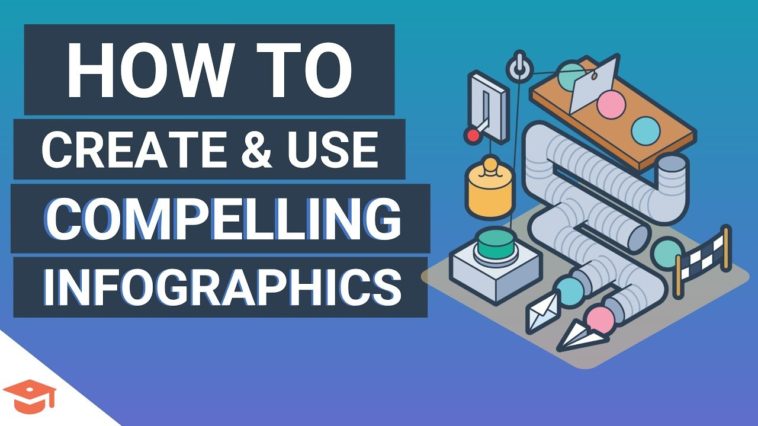 HOW TO
CREATE & USE
COMPELLING
INFOGRAPHICS