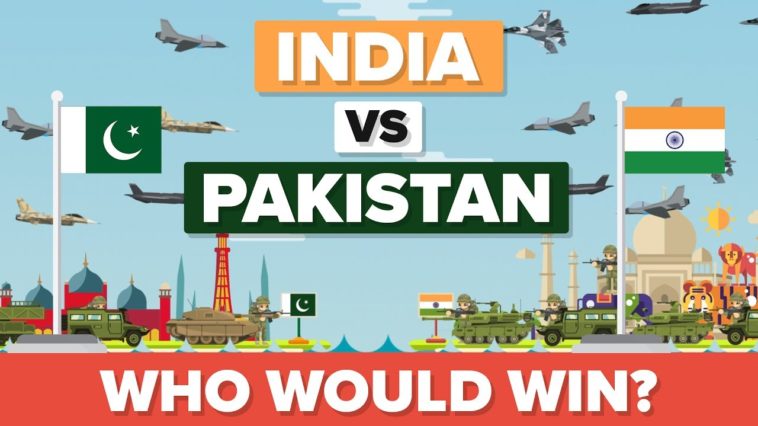 INDIA
VS
PAKISTAN
WHO WOULD WIN?