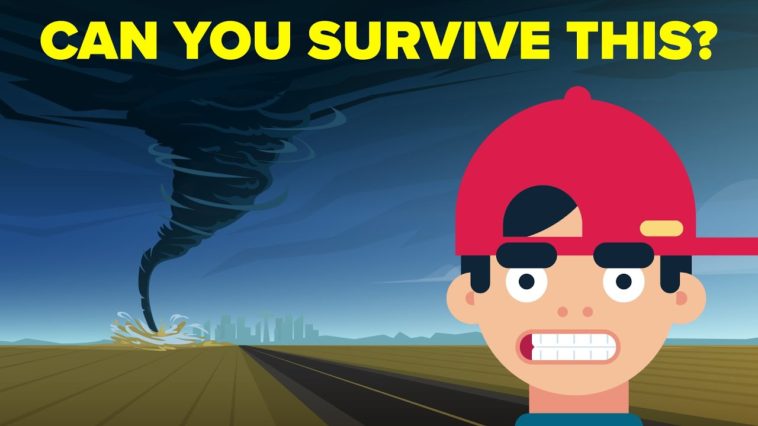 CAN YOU SURVIVE THIS?