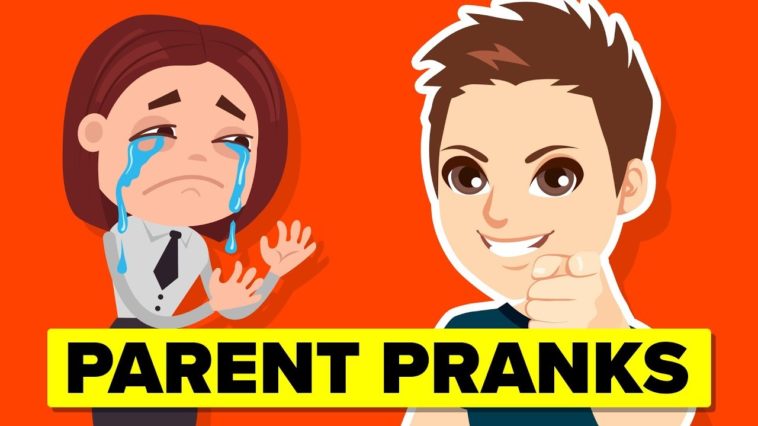 PARENT PRANKS