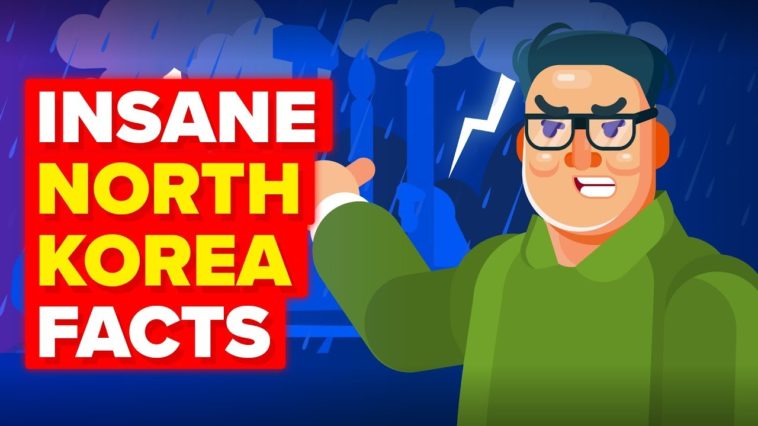 INSANE
NORTH
KOREA
FACTS