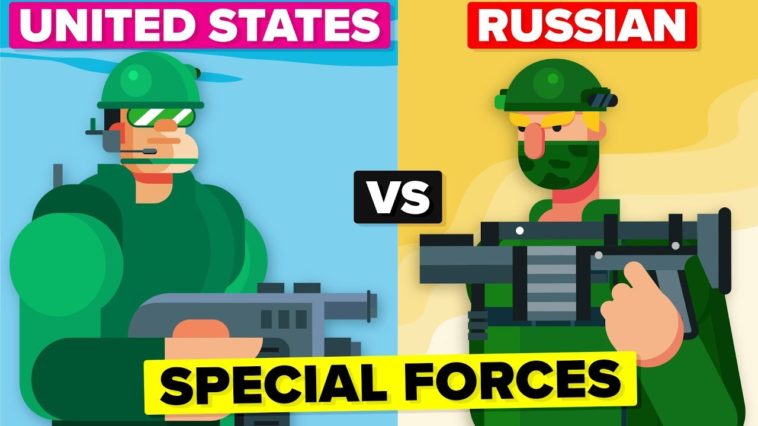 UNITED STATES

RUSSIAN

VS

SPECIAL FORCES