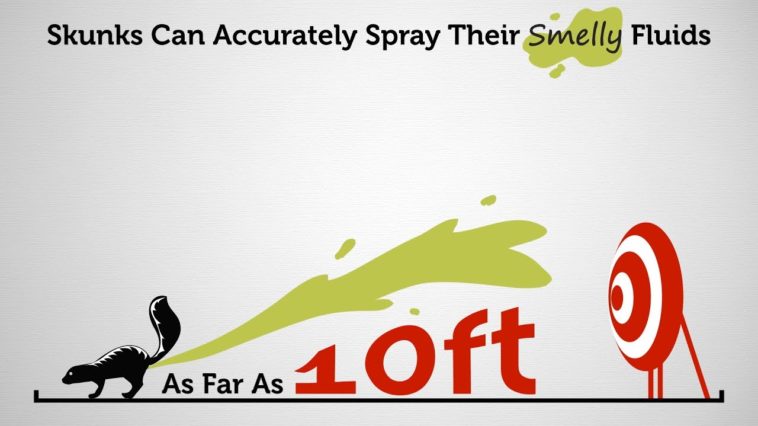 Skunks Can Accurately Spray Their Smelly Fluids

As Far As 10ft