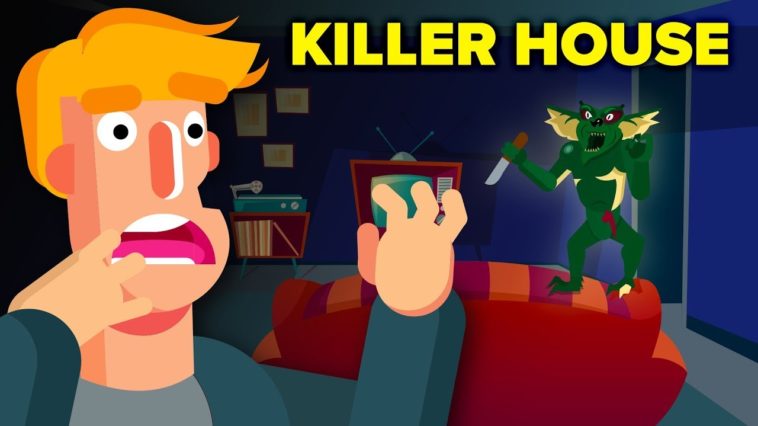 KILLER HOUSE