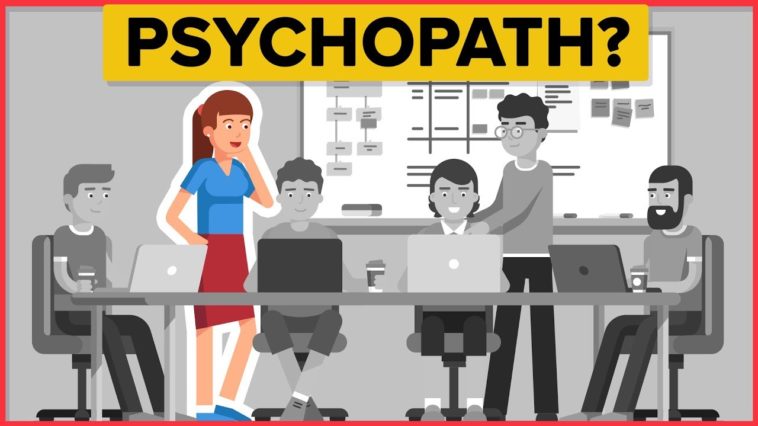 PSYCHOPATH?