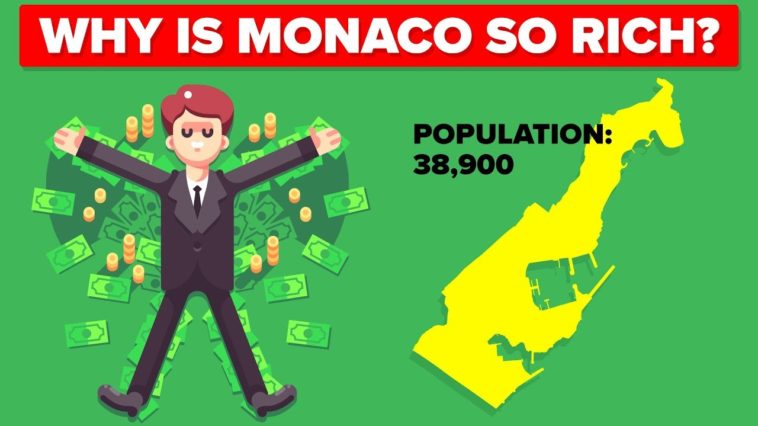 WHY IS MONACO SO RICH?

POPULATION:
38,900