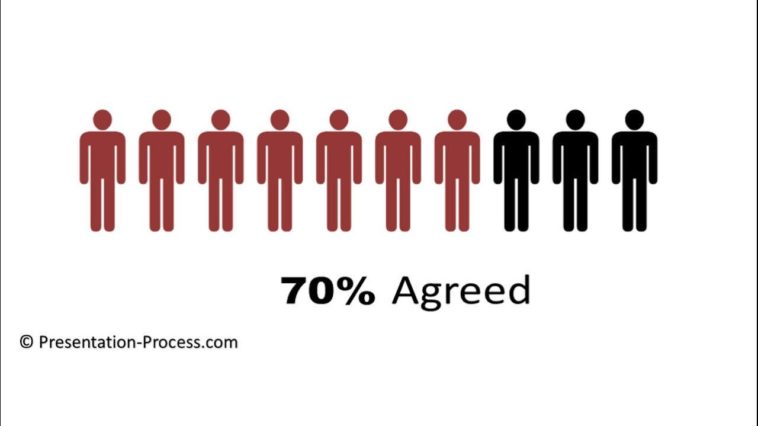 70% Agreed

© Presentation-Process.com