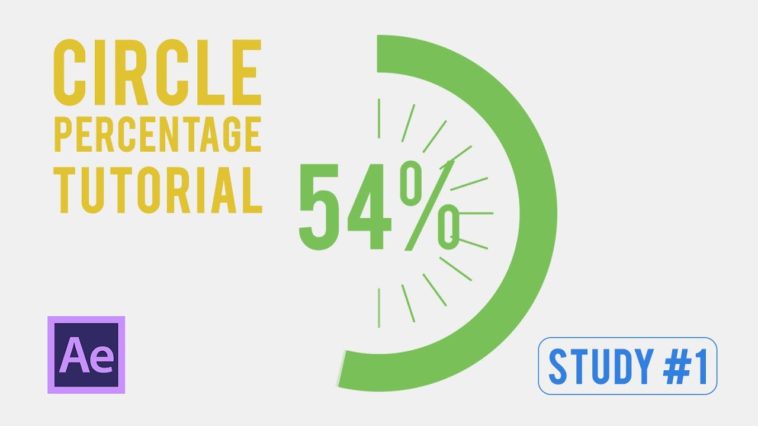 CIRCLE
PERCENTAGE
TUTORIAL

54%

Ae

STUDY #1