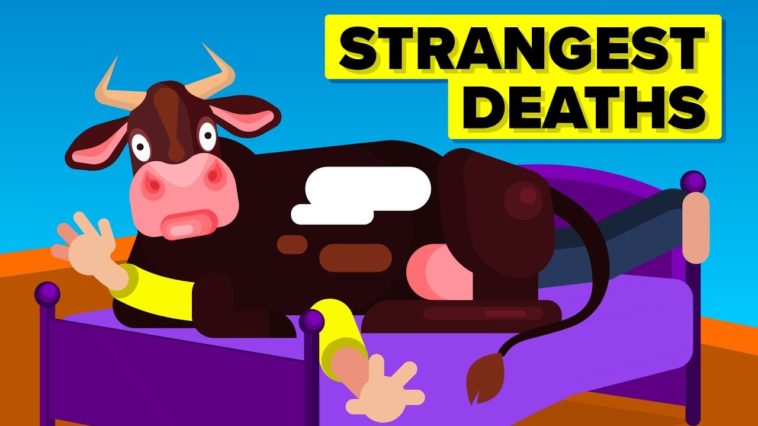 STRANGEST DEATHS