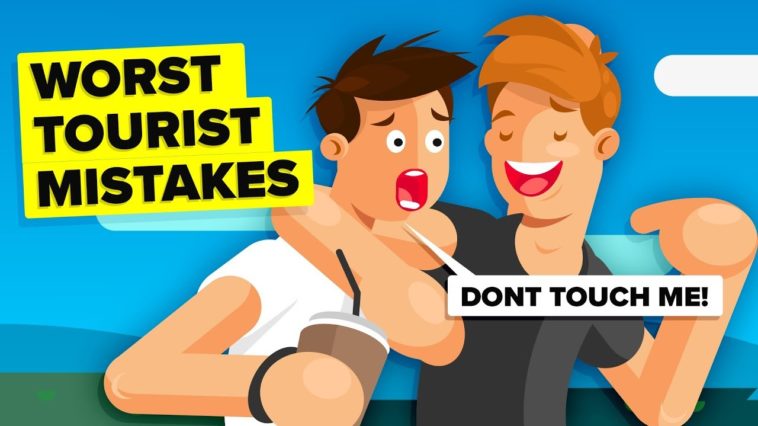 WORST TOURIST MISTAKES

DONT TOUCH ME!