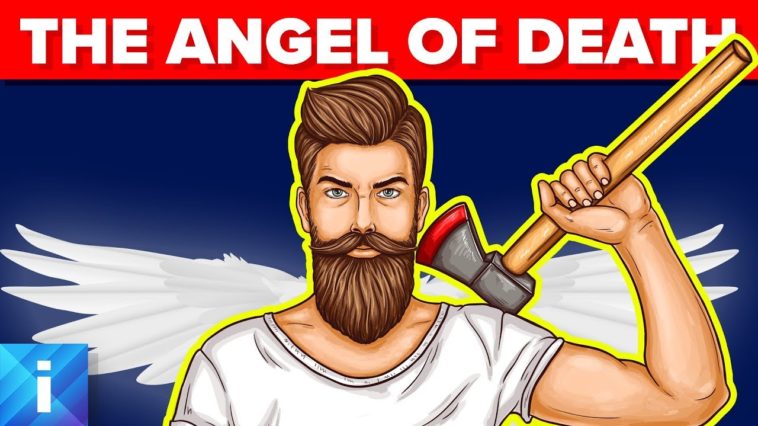 THE ANGEL OF DEATH

i