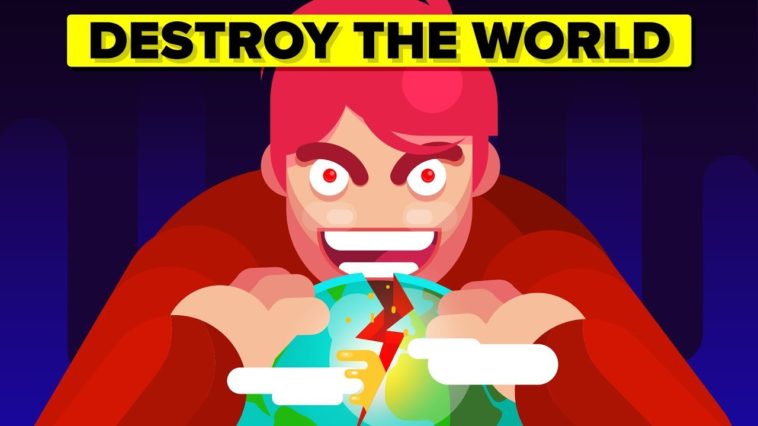 DESTROY THE WORLD