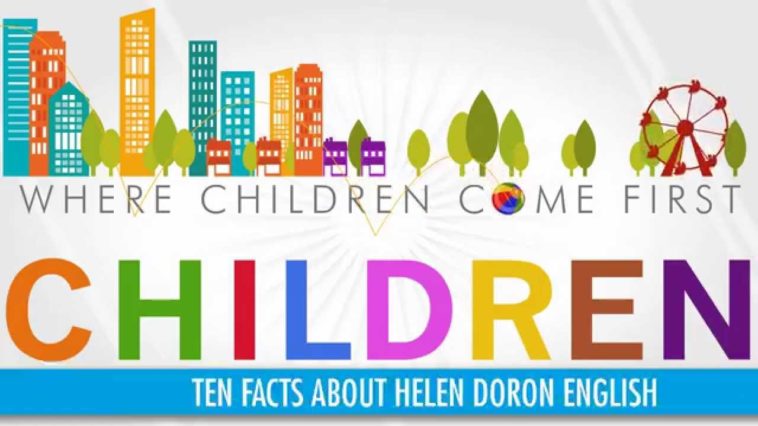 WHERE CHILDREN COME FIRST

CHILDREN

TEN FACTS ABOUT HELEN DORON ENGLISH