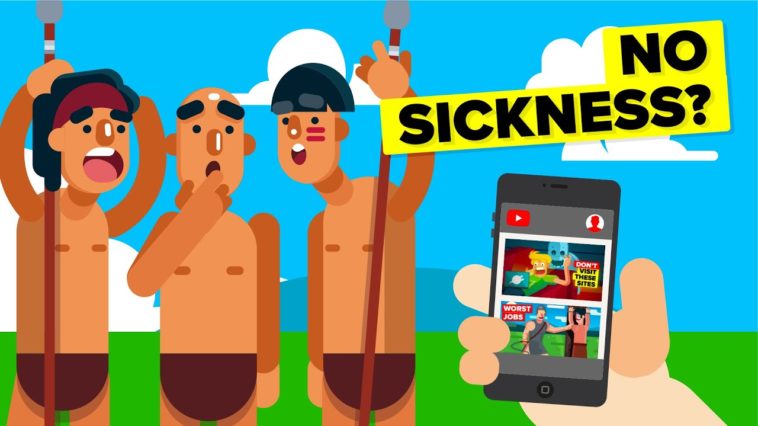 NO SICKNESS?

DON'T VISIT THESE SITES

WORST JOBS